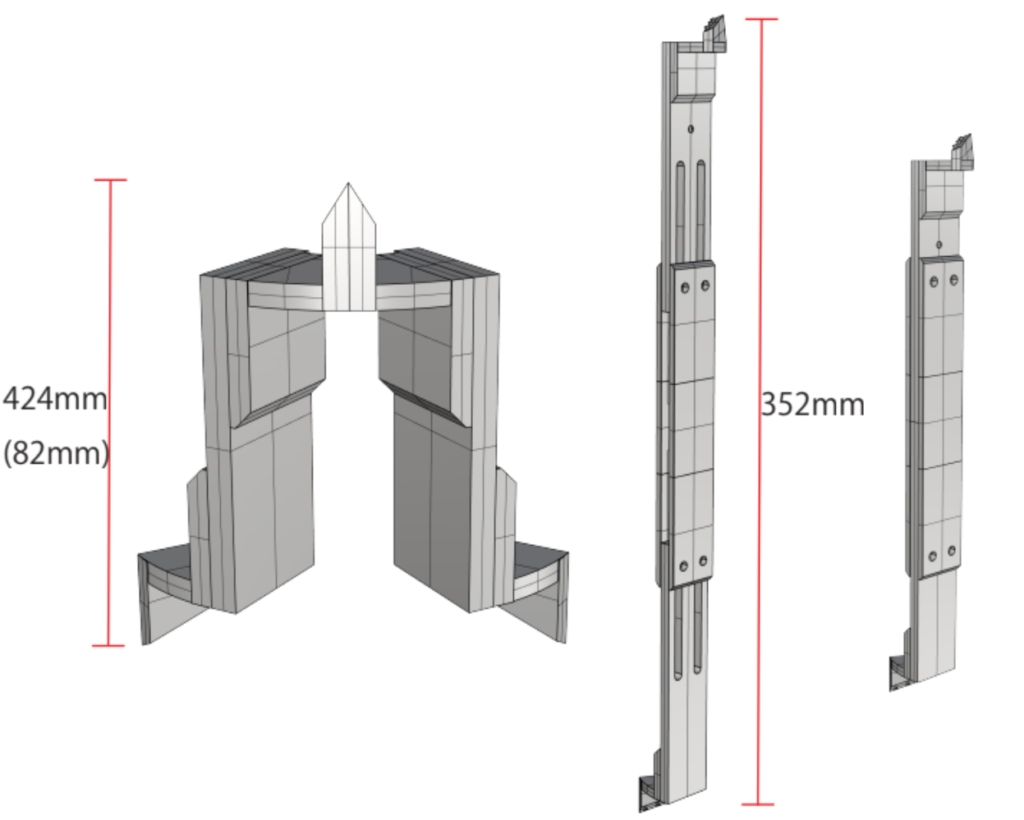 424mm
(82mm)

352mm