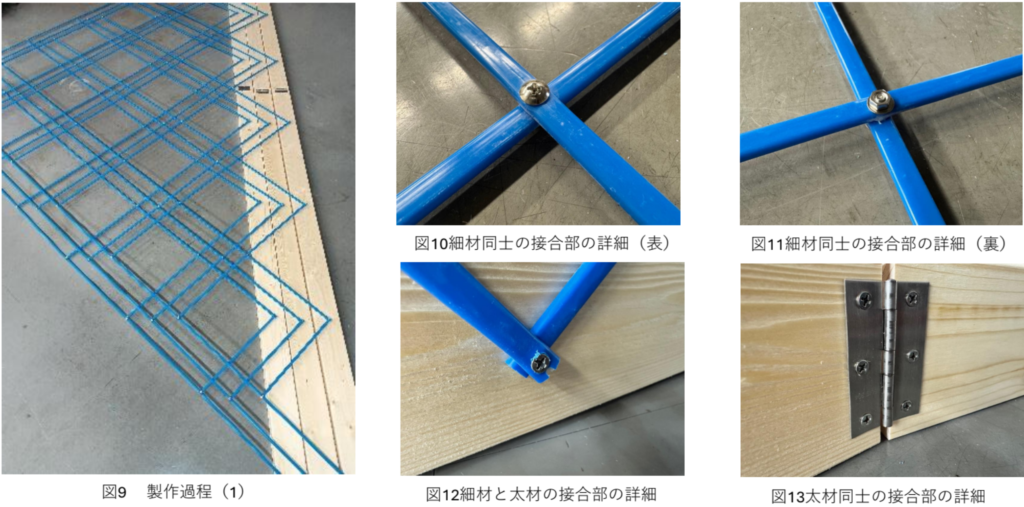 図9　製作過程（1）

図10細材同士の接合部の詳細（表）

図11細材同士の接合部の詳細（裏）

図12細材と太材の接合部の詳細

図13太材同士の接合部の詳細